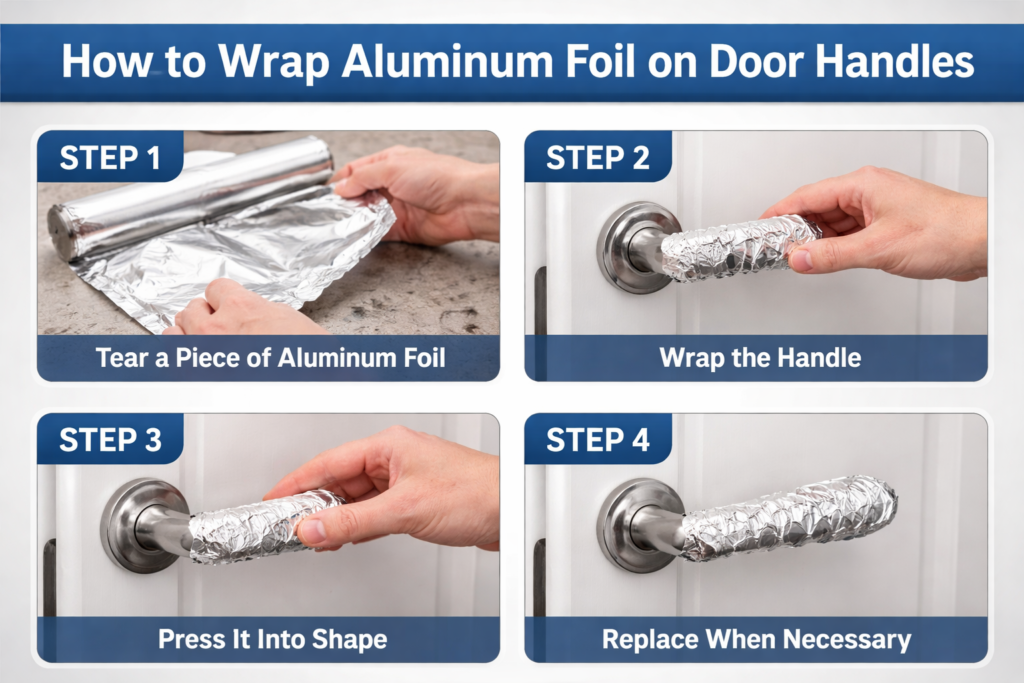 How to Wrap Aluminum Foil on Door Handles

STEP 1

Tear a Piece of Aluminum Foil

STEP 2

Wrap the Handle

STEP 3

Press It Into Shape

STEP 4

Replace When Necessary